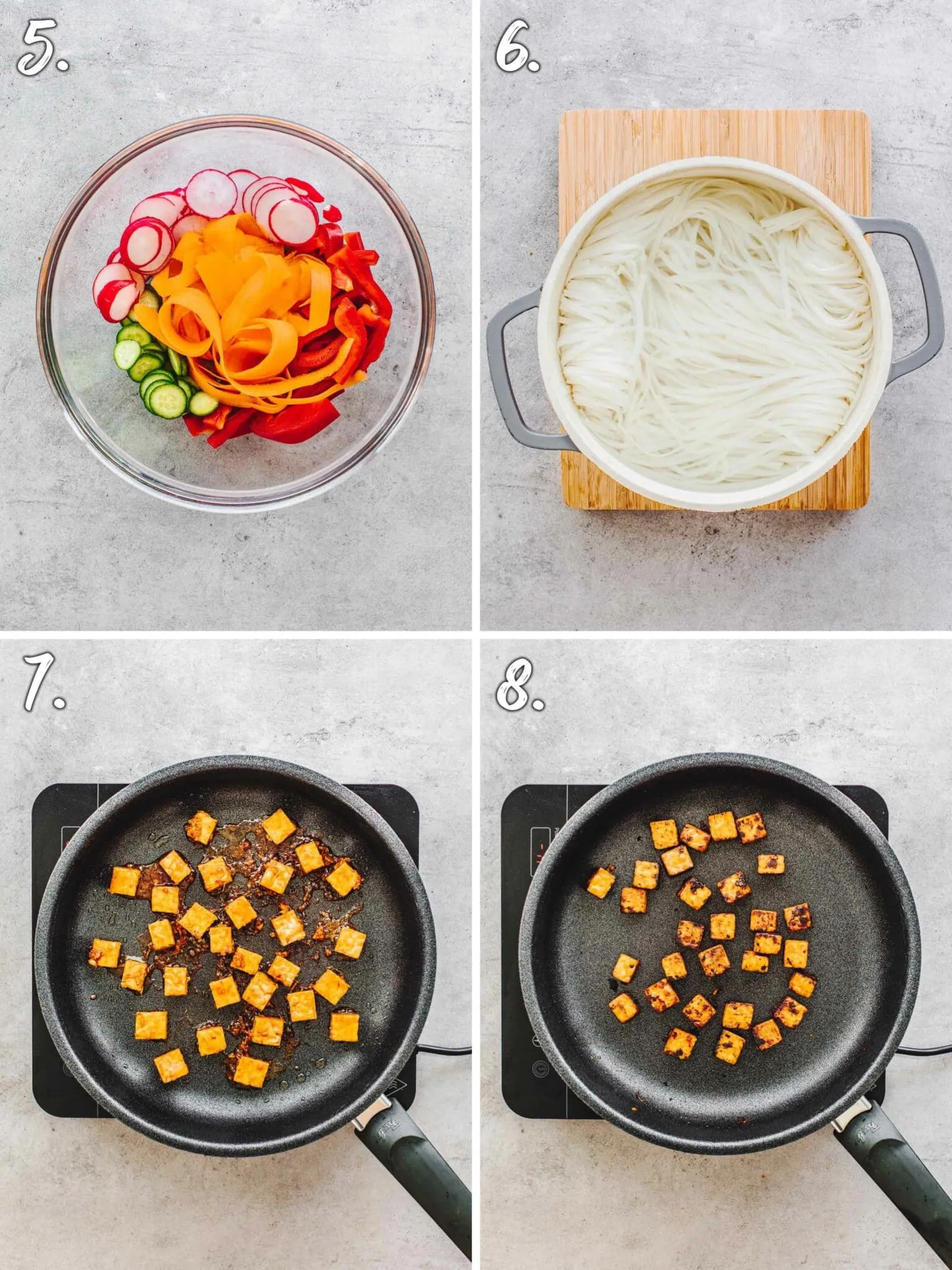 5.

6.

7.

8.